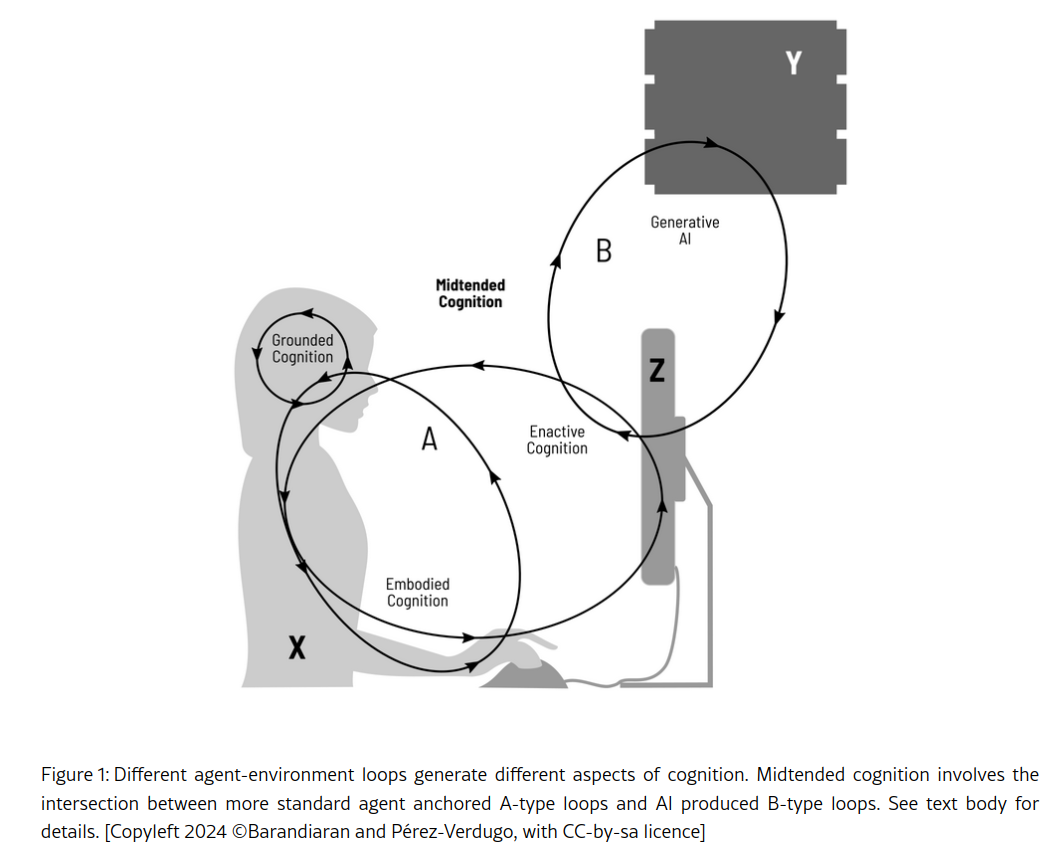 Y

Generative AI

B

Midtended Cognition

Grounded Cognition

Z

A

Enactive Cognition

Embodied Cognition

X

Figure 1: Different agent-environment loops generate different aspects of cognition. Midtended cognition involves the intersection between more standard agent anchored A-type loops and AI produced B-type loops. See text body for details. [Copyleft 2024 ©Barandiaran and Pérez-Verdugo, with CC-by-sa licence]